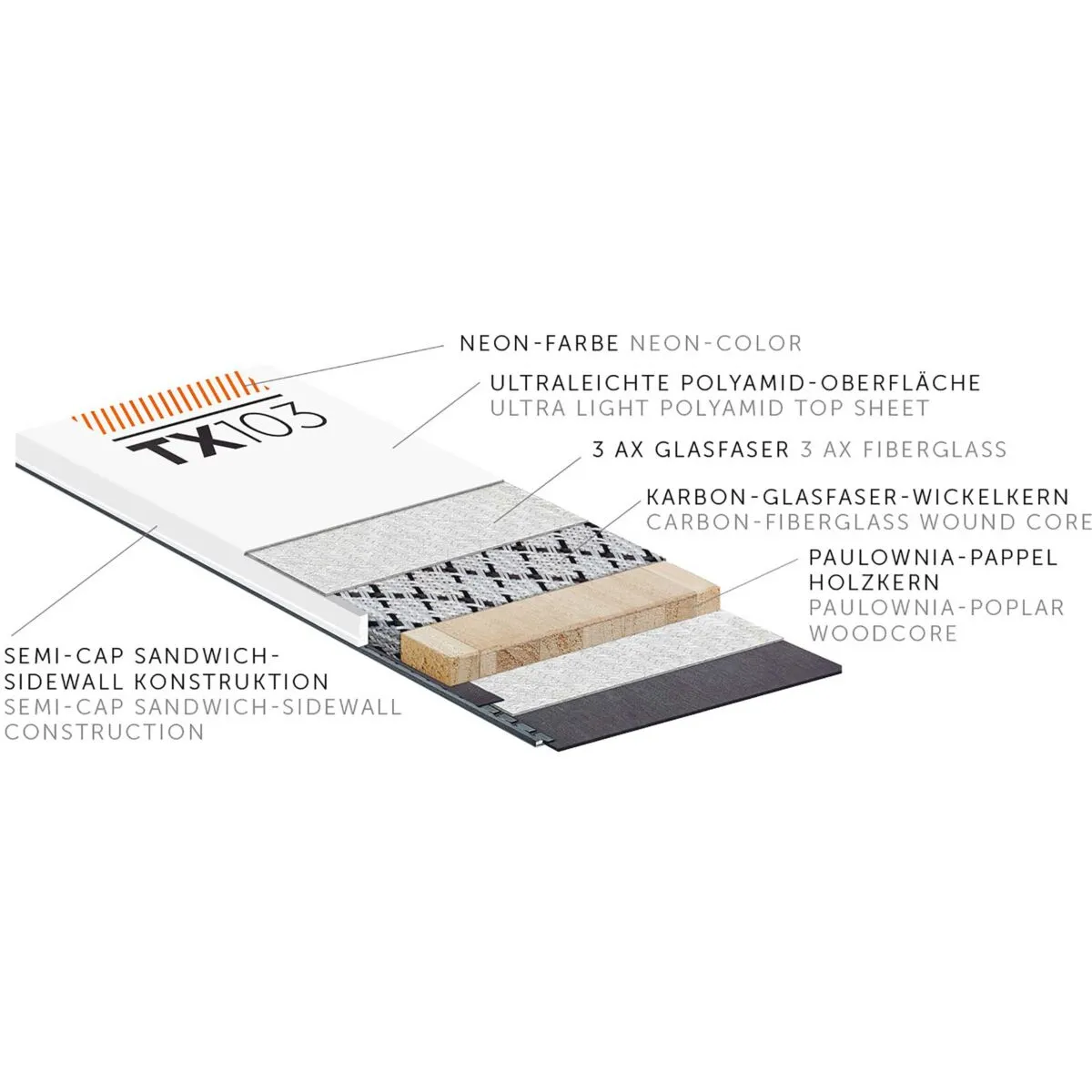 NEON-FARBE NEON-COLOR

ULTRALEICHTE POLYAMID-OBERFLÄCHE
ULTRA LIGHT POLYAMID TOP SHEET

TX103

3 AX GLASFASER 3 AX FIBERGLASS

KARBON-GLASFASER-WICKELKERN
CARBON-FIBERGLASS WOUND CORE

PAULOWNIA-PAPPEL HOLZKERN
PAULOWNIA-POPLAR WOODCORE

SEMI-CAP SANDWICH-SIDEWALL KONSTRUKTION
SEMI-CAP SANDWICH-SIDEWALL CONSTRUCTION